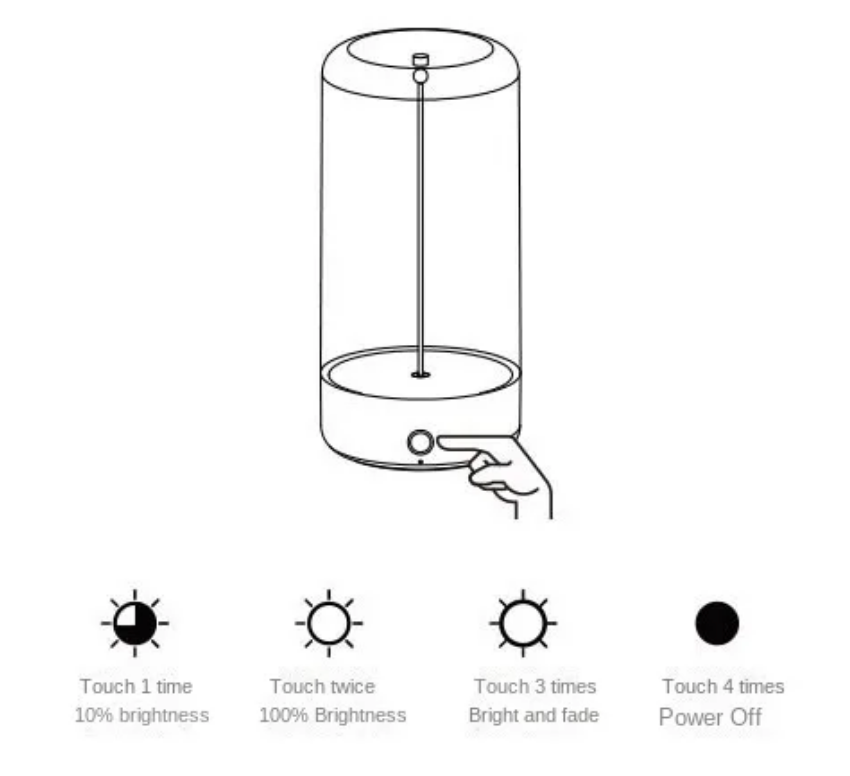 Touch 1 time
10% brightness

Touch twice
100% Brightness

Touch 3 times
Bright and fade

Touch 4 times
Power Off