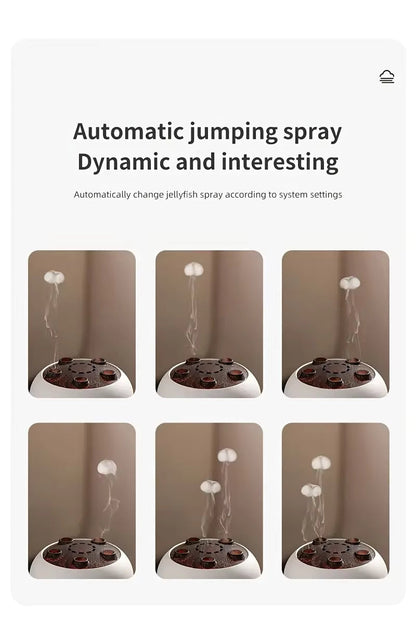 Automatic jumping spray
Dynamic and interesting

Automatically change jellyfish spray according to system settings