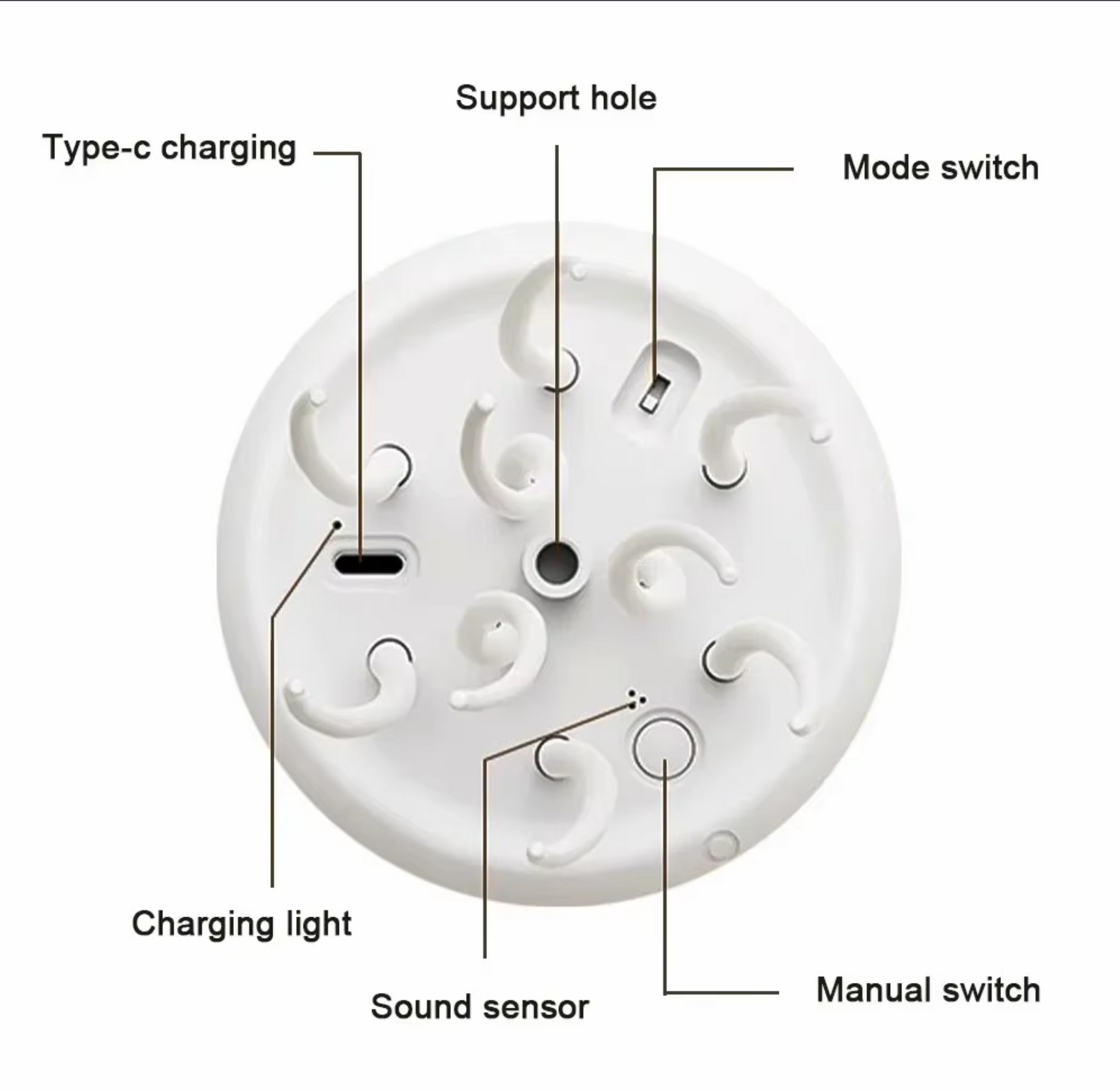 Support hole

Type-c charging

Mode switch

Charging light

Sound sensor

Manual switch